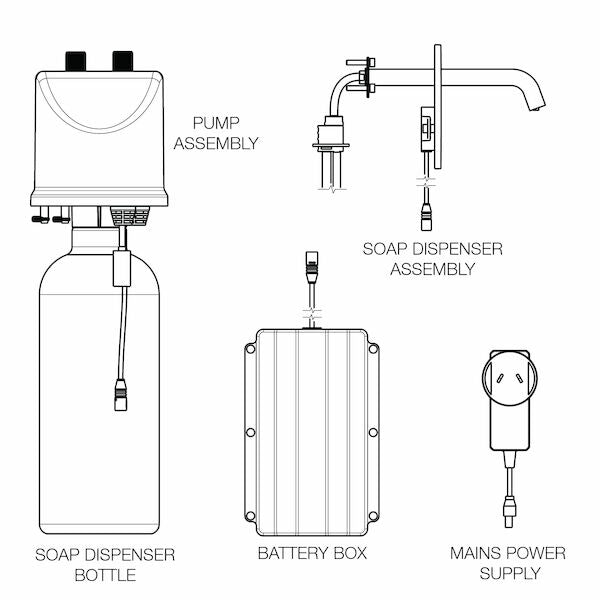 PUMP ASSEMBLY

SOAP DISPENSER ASSEMBLY

SOAP DISPENSER BOTTLE

BATTERY BOX

MAINS POWER SUPPLY