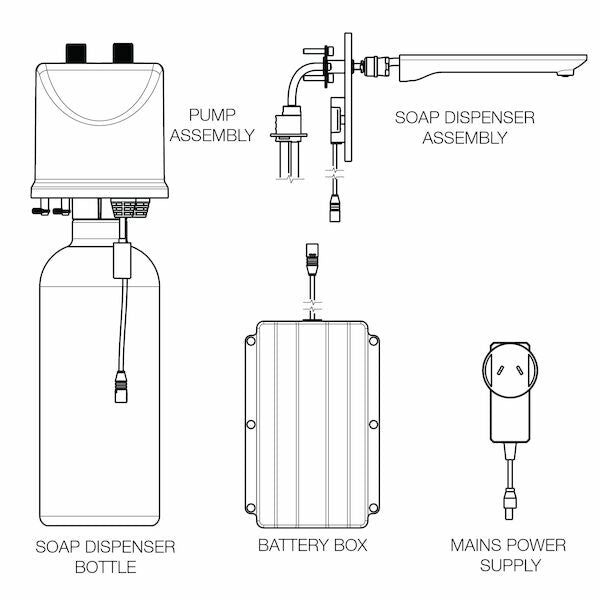 PUMP ASSEMBLY

SOAP DISPENSER ASSEMBLY

SOAP DISPENSER BOTTLE

BATTERY BOX

MAINS POWER SUPPLY